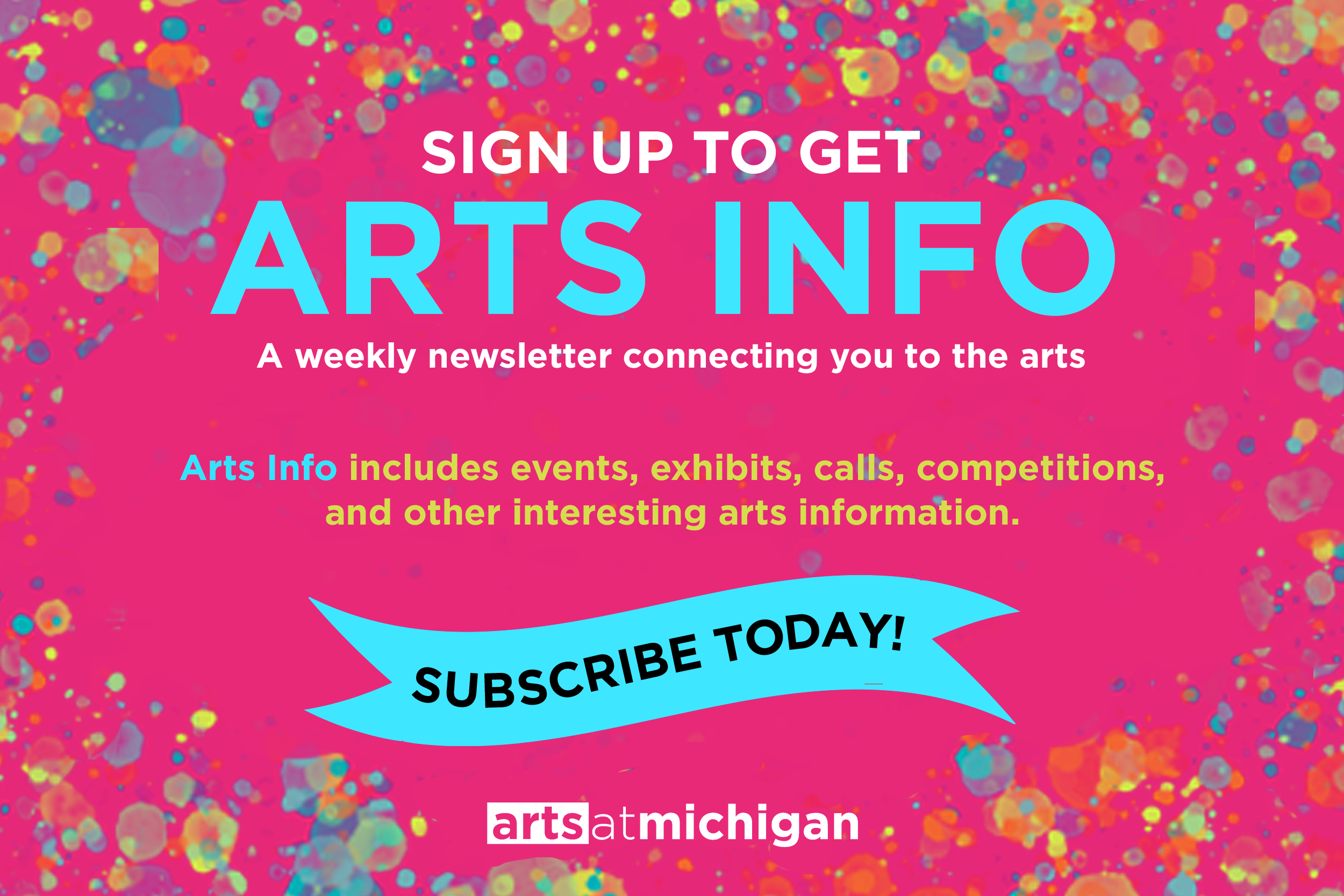 SIGN UP TO GET

ARTS INFO

A weekly newsletter connecting you to the arts

Arts Info includes events, exhibits, calls, competitions, and other interesting arts information.

SUBSCRIBE TODAY!

artsatmichigan